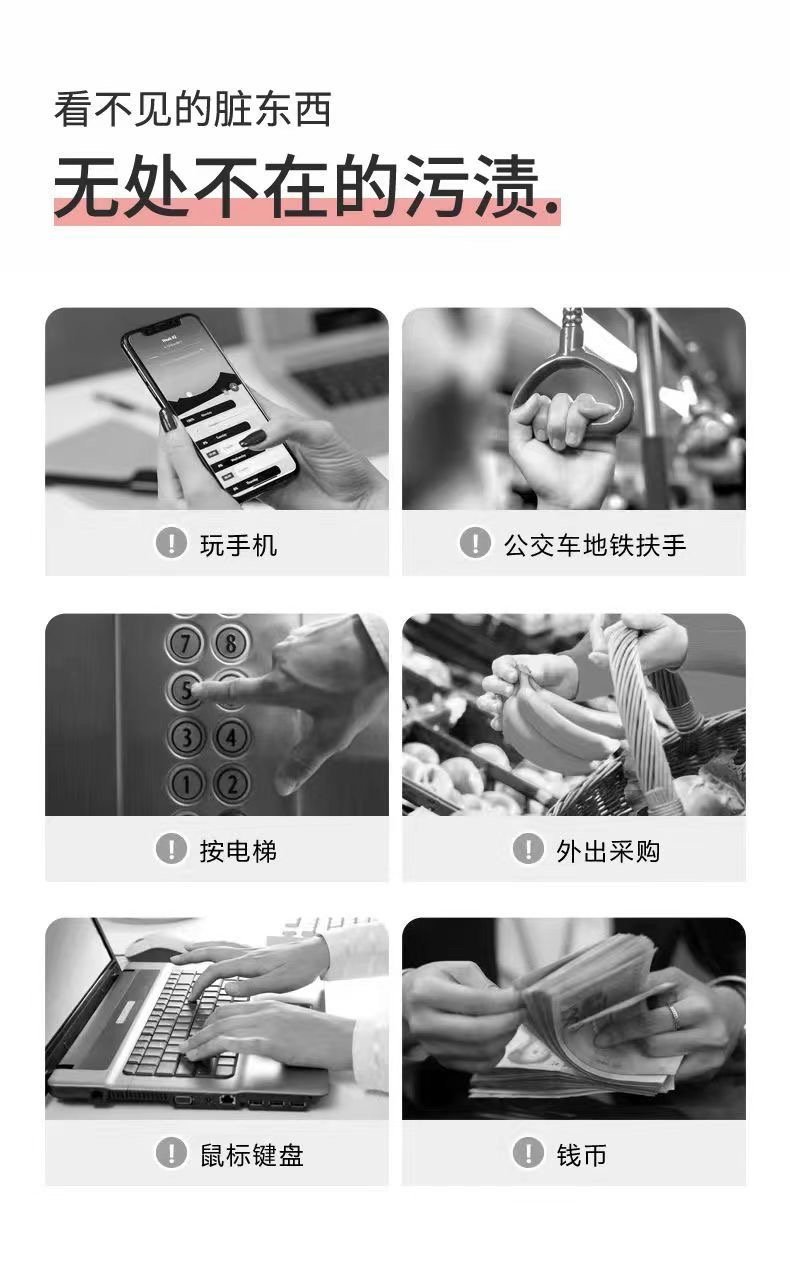 看不见的脏东西

无处不在的污渍.

! 玩手机

! 公交车地铁扶手

7 8
5
3 4
1 2

! 按电梯

! 外出采购

! 鼠标键盘

! 钱币